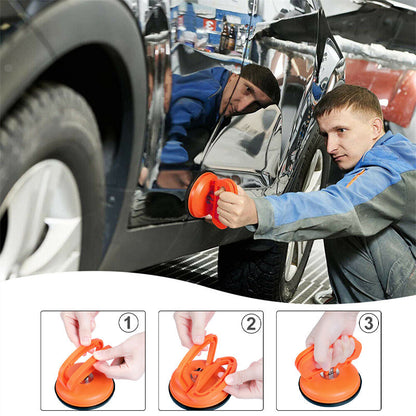 1

2

3